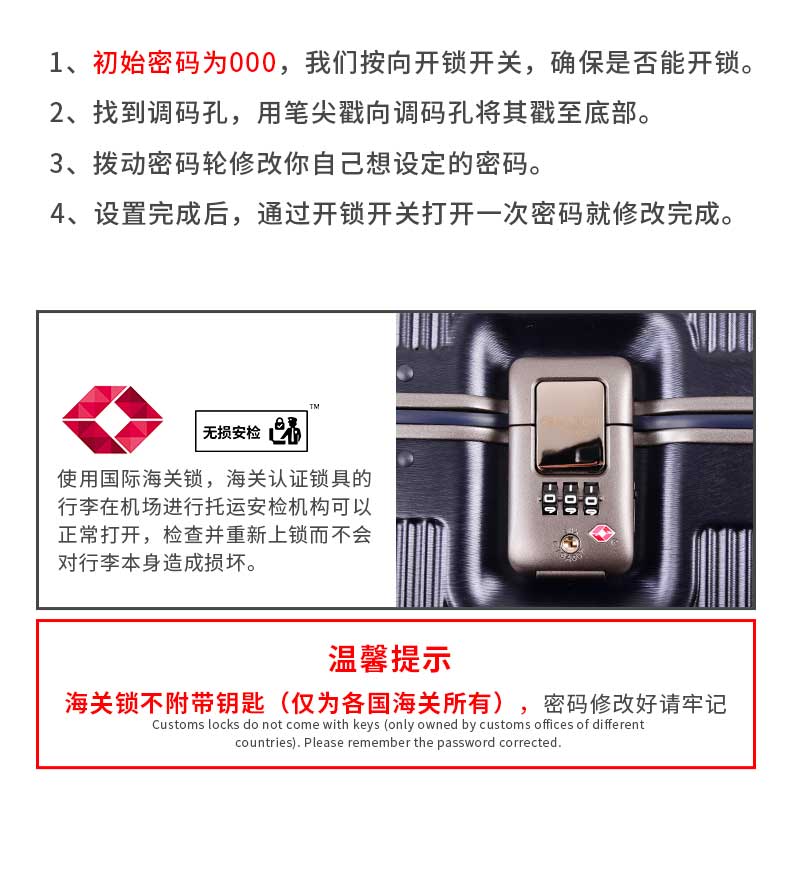 1、初始密码为000，我们按向开锁开关，确保是否能开锁。

2、找到调码孔，用笔尖戳向调码孔将其戳至底部。

3、拨动密码轮修改你自己想设定的密码。

4、设置完成后，通过开锁开关打开一次密码就修改完成。

无损安检 ™

使用国际海关锁，海关认证锁具的行李在机场进行托运安检机构可以正常打开，检查并重新上锁而不会对行李本身造成损坏。

温馨提示

海关锁不附带钥匙（仅为各国海关所有），密码修改好请牢记

Customs locks do not come with keys (only owned by customs offices of different countries). Please remember the password corrected.