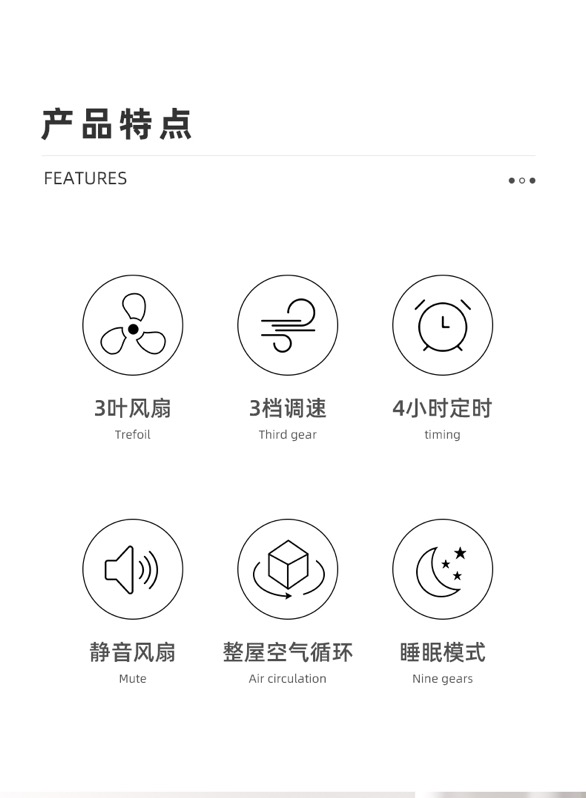 产品特点

FEATURES

3叶风扇
Trefoil

3档调速
Third gear

4小时定时
timing

静音风扇
Mute

整屋空气循环
Air circulation

睡眠模式
Nine gears