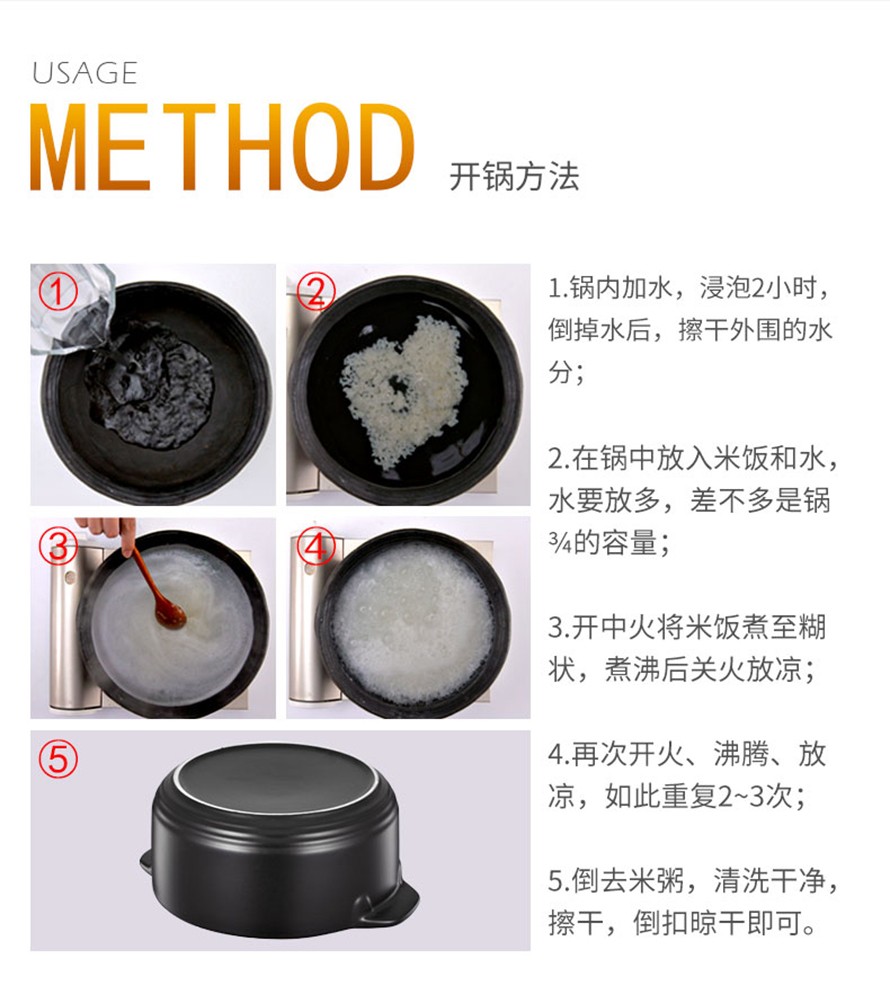 USAGE
METHOD 开锅方法

①

②

③

④

⑤

1.锅内加水，浸泡2小时，倒掉水后，擦干外围的水分；

2.在锅中放入米饭和水，水要放多，差不多是锅¾的容量；

3.开中火将米饭煮至糊状，煮沸后关火放凉；

4.再次开火、沸腾、放凉，如此重复2~3次；

5.倒去米粥，清洗干净，擦干，倒扣晾干即可。