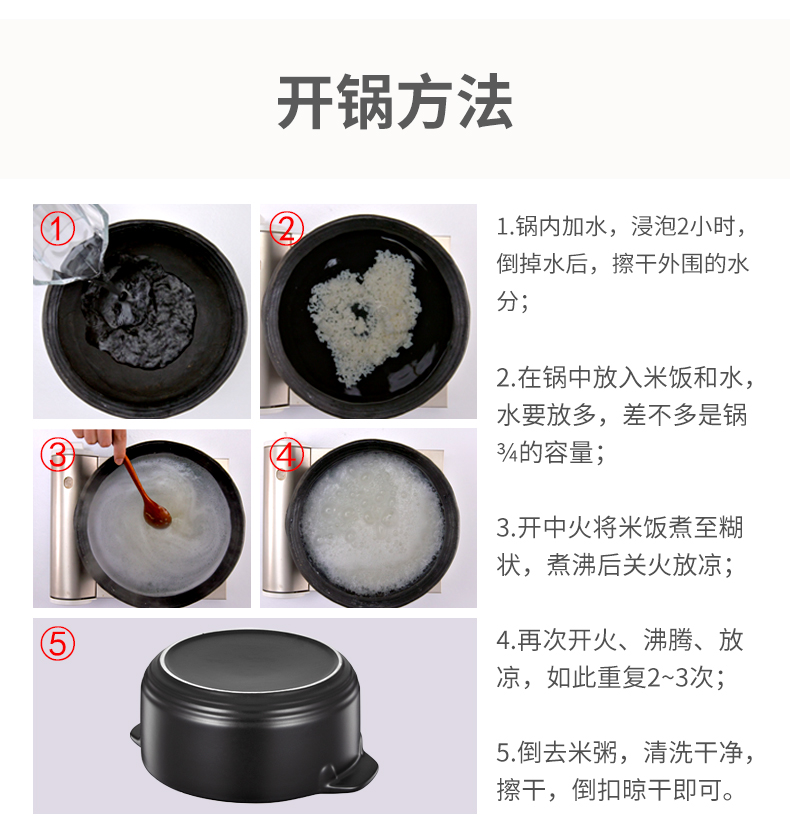 开锅方法

①

②

③

④

⑤

1.锅内加水，浸泡2小时，倒掉水后，擦干外围的水分；

2.在锅中放入米饭和水，水要放多，差不多是锅¾的容量；

3.开中火将米饭煮至糊状，煮沸后关火放凉；

4.再次开火、沸腾、放凉，如此重复2~3次；

5.倒去米粥，清洗干净，擦干，倒扣晾干即可。