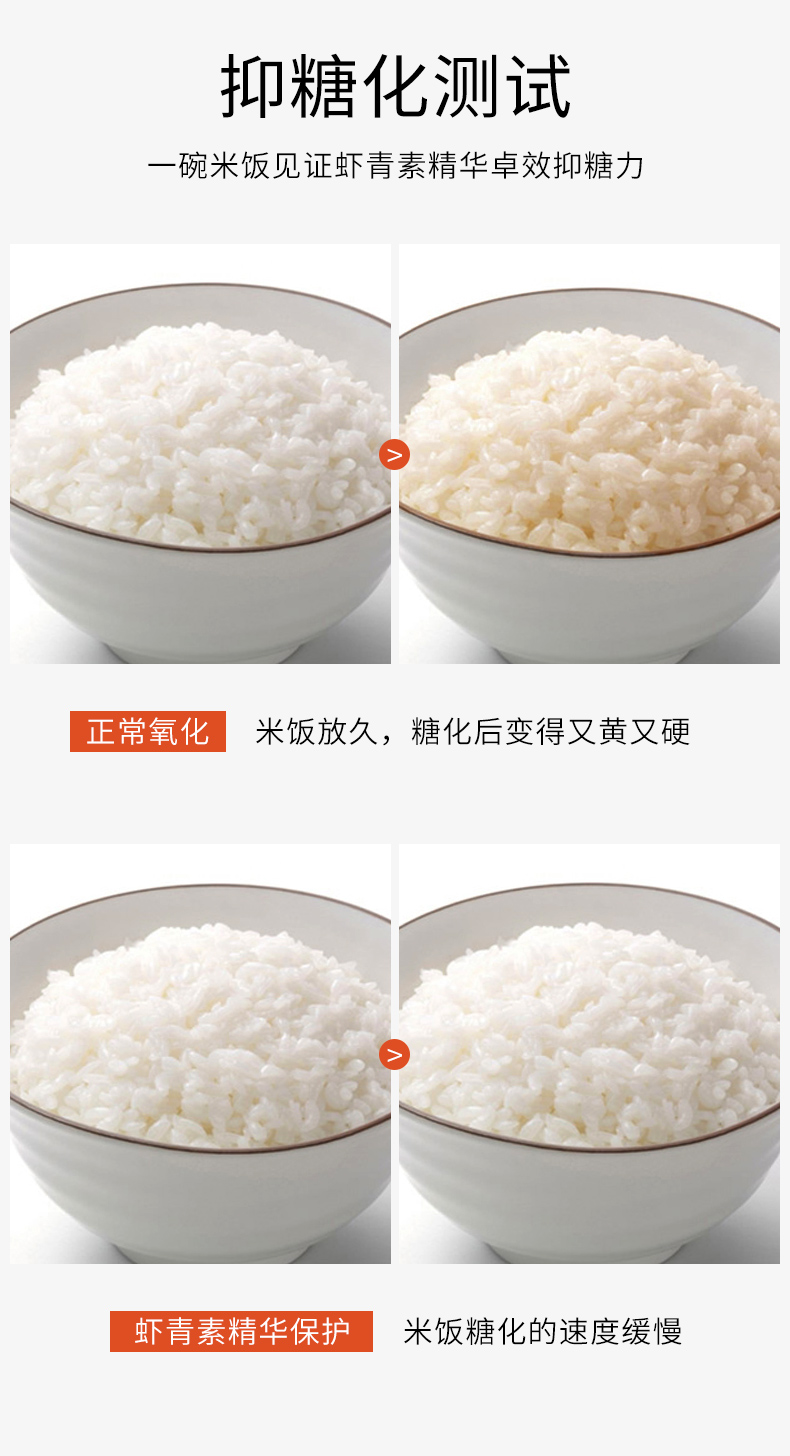 抑糖化测试

一碗米饭见证虾青素精华卓效抑糖力

>

正常氧化 米饭放久，糖化后变得又黄又硬

>

虾青素精华保护 米饭糖化的速度缓慢